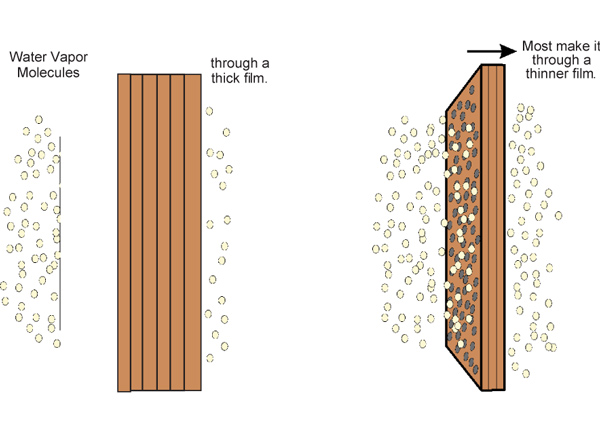 Water Vapor Molecules

through a thick film.

Most make it through a thinner film.